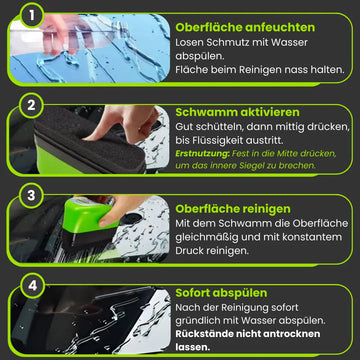 1

Oberfläche anfeuchten

Losen Schmutz mit Wasser abspülen.
Fläche beim Reinigen nass halten.

2

Schwamm aktivieren

Gut schütteln, dann mittig drücken, bis Flüssigkeit austritt.
Erstnutzung: Fest in die Mitte drücken, um das innere Siegel zu brechen.

3

Oberfläche reinigen

Mit dem Schwamm die Oberfläche gleichmäßig und mit konstantem Druck reinigen.

4

Sofort abspülen

Nach der Reinigung sofort gründlich mit Wasser abspülen.
Rückstände nicht antrocknen lassen.